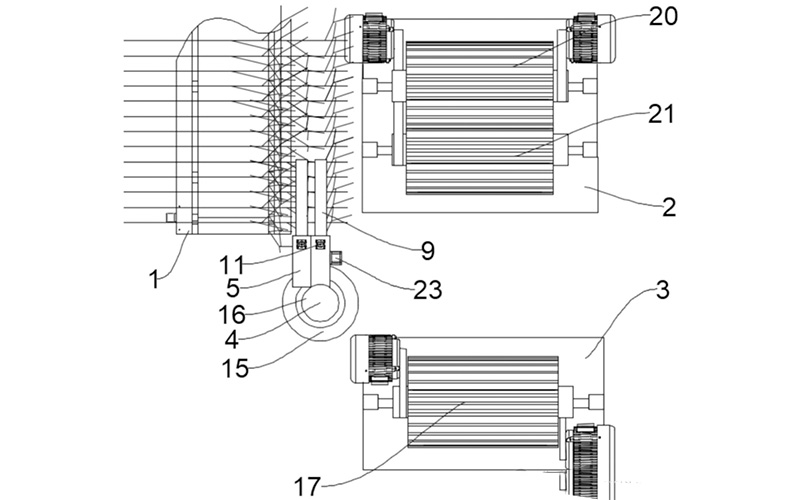 20
21
2
9
1
11
5
23
16
4
15
3
17